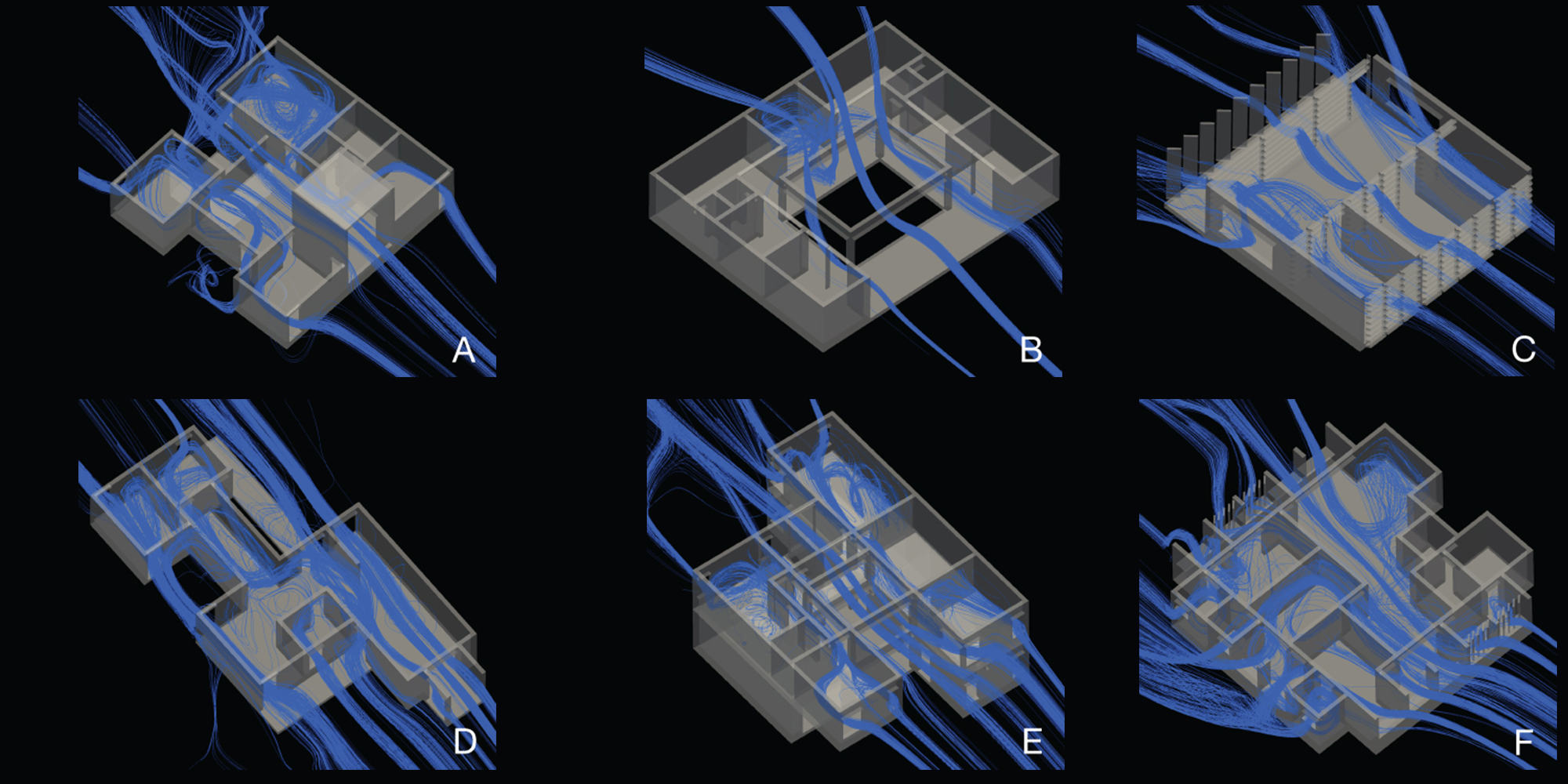 A

B

C

D

E

F